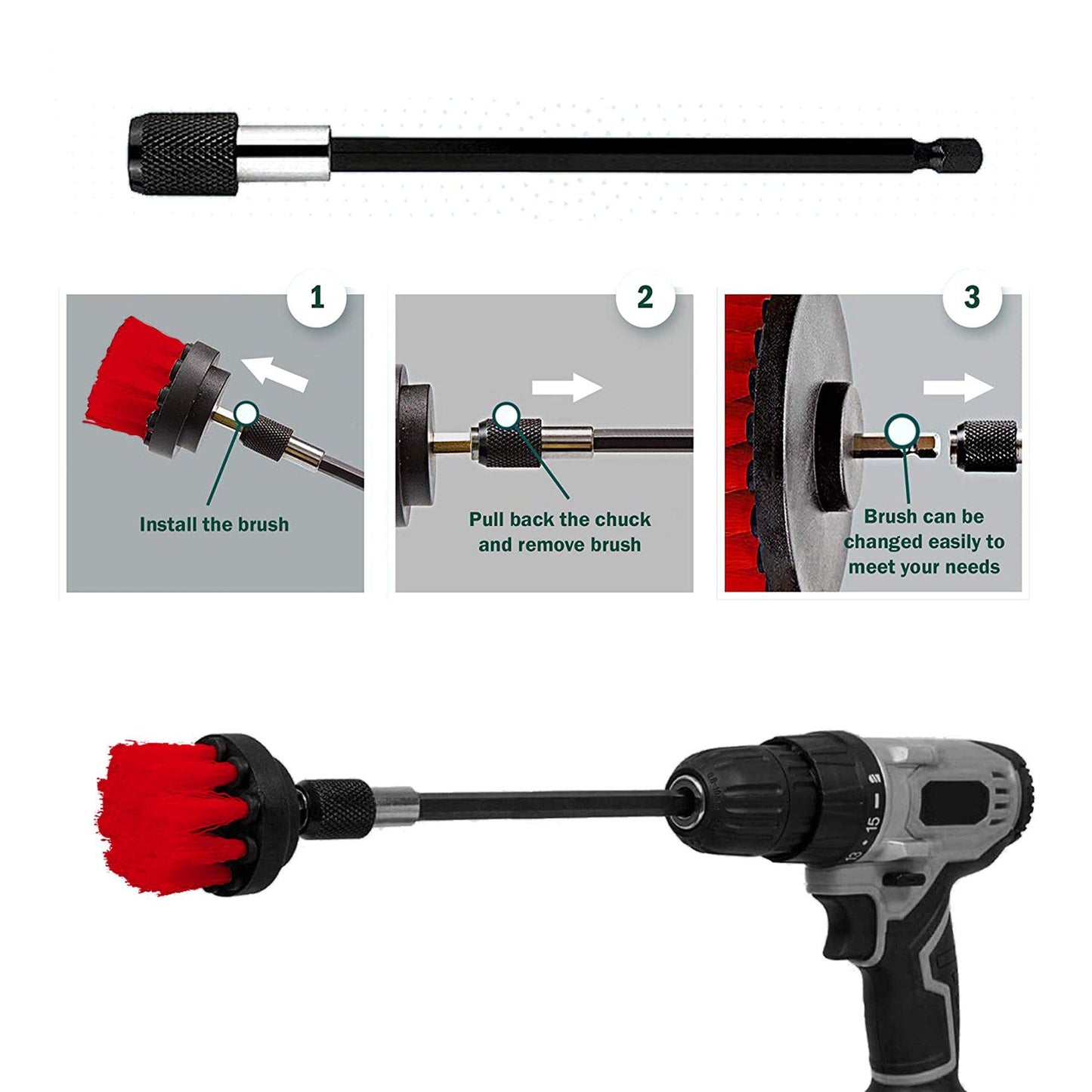 1

Install the brush

2

Pull back the chuck and remove brush

3

Brush can be changed easily to meet your needs

13 15